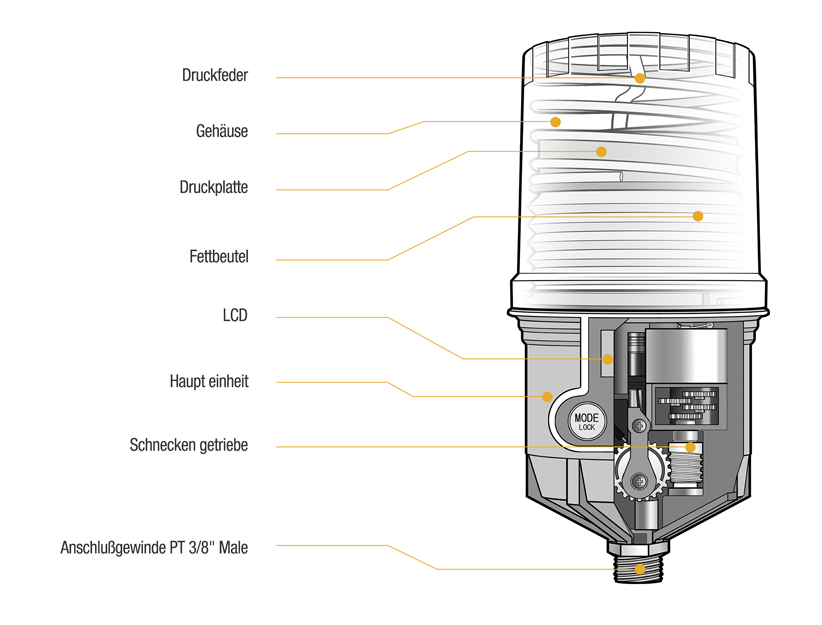 Druckfeder

Gehäuse

Druckplatte

Fettbeutel

LCD

Haupt einheit

Schnecken getriebe

Anschlußgewinde PT 3/8'' Male

MODE
LOCK